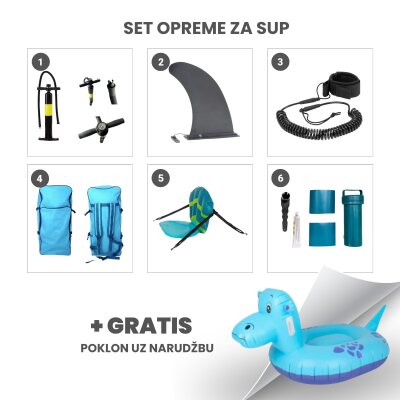 SET OPREME ZA SUP

1

2

3

4

5

6

+ GRATIS
POKLON UZ NARUDŽBU